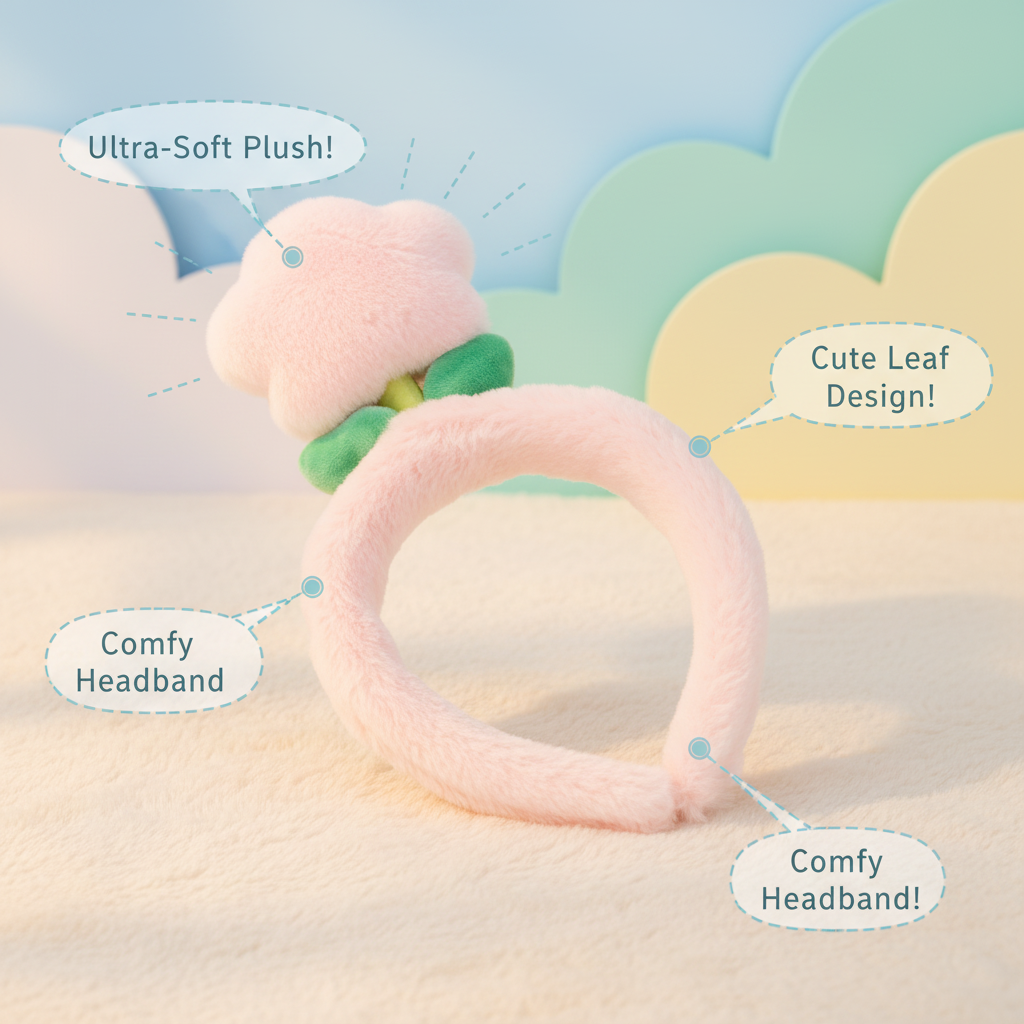 Ultra-Soft Plush!

Cute Leaf Design!

Comfy Headband

Comfy Headband!