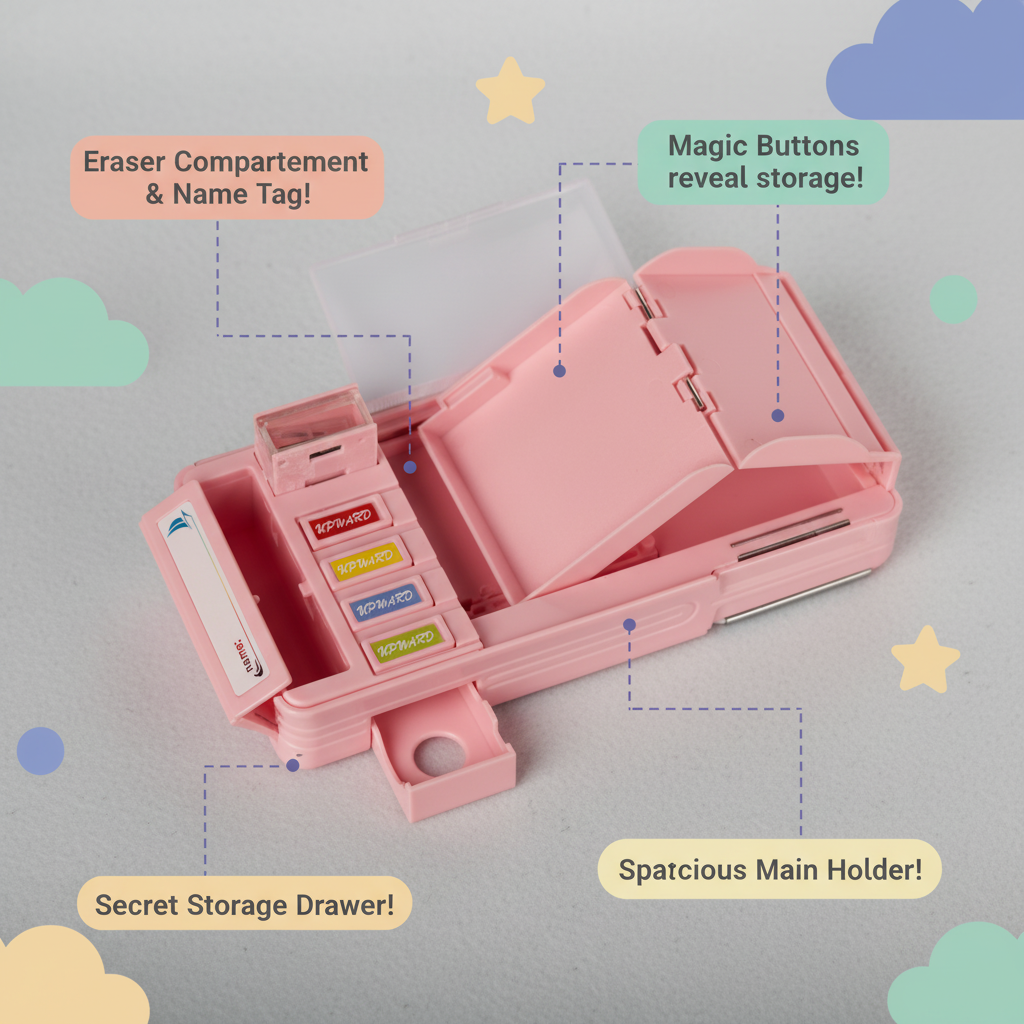 Eraser Compartement & Name Tag!

Magic Buttons reveal storage!

UPWARD
UPWARD
UPWARD
UPWARD

name:

Secret Storage Drawer!

Spatcious Main Holder!