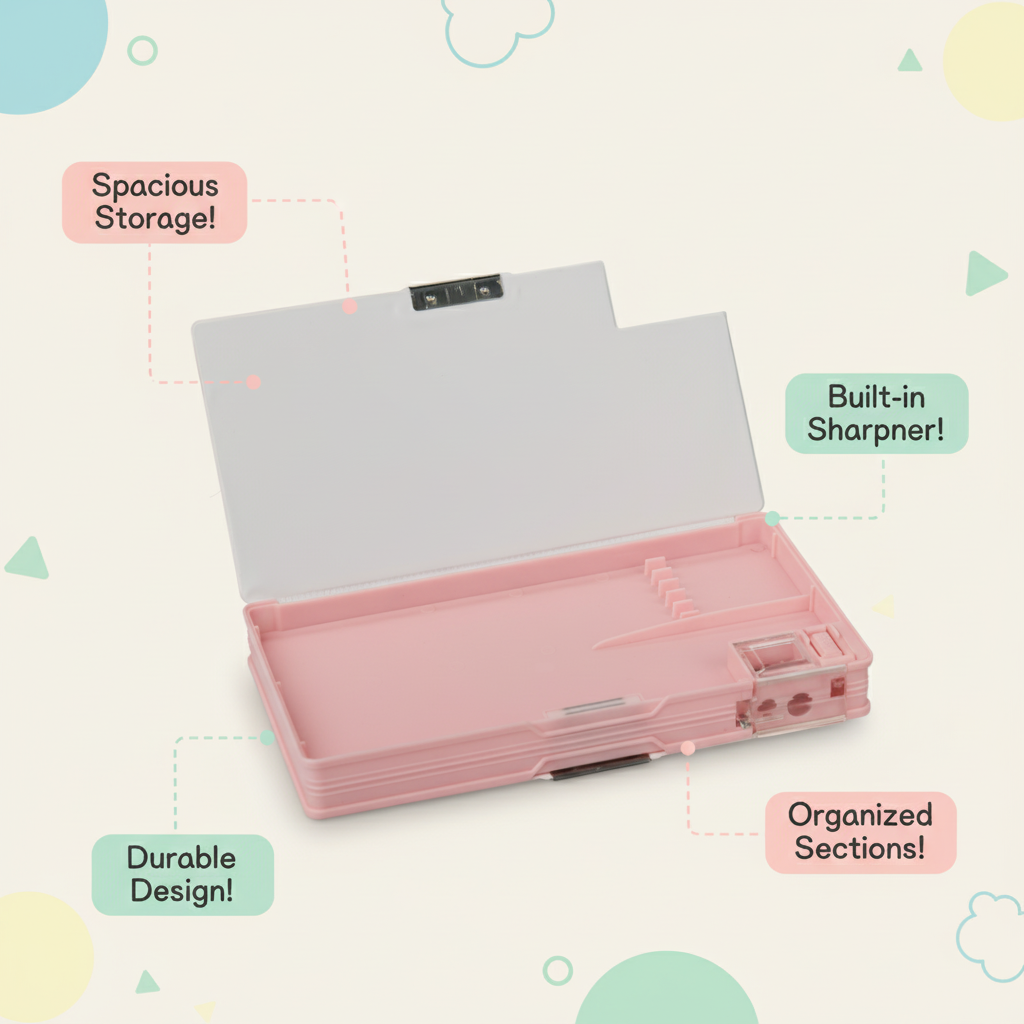 Spacious Storage!

Built-in Sharpner!

Durable Design!

Organized Sections!