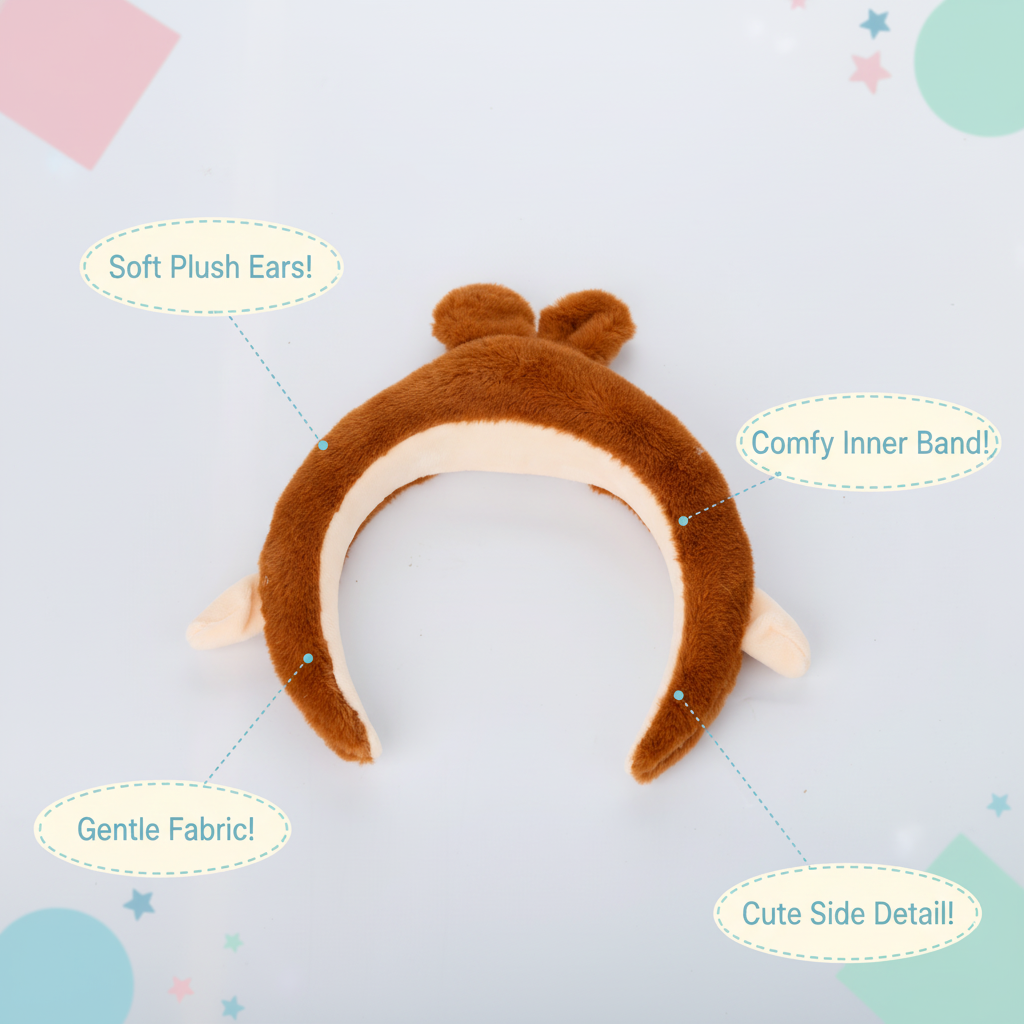 Soft Plush Ears!

Comfy Inner Band!

Gentle Fabric!

Cute Side Detail!