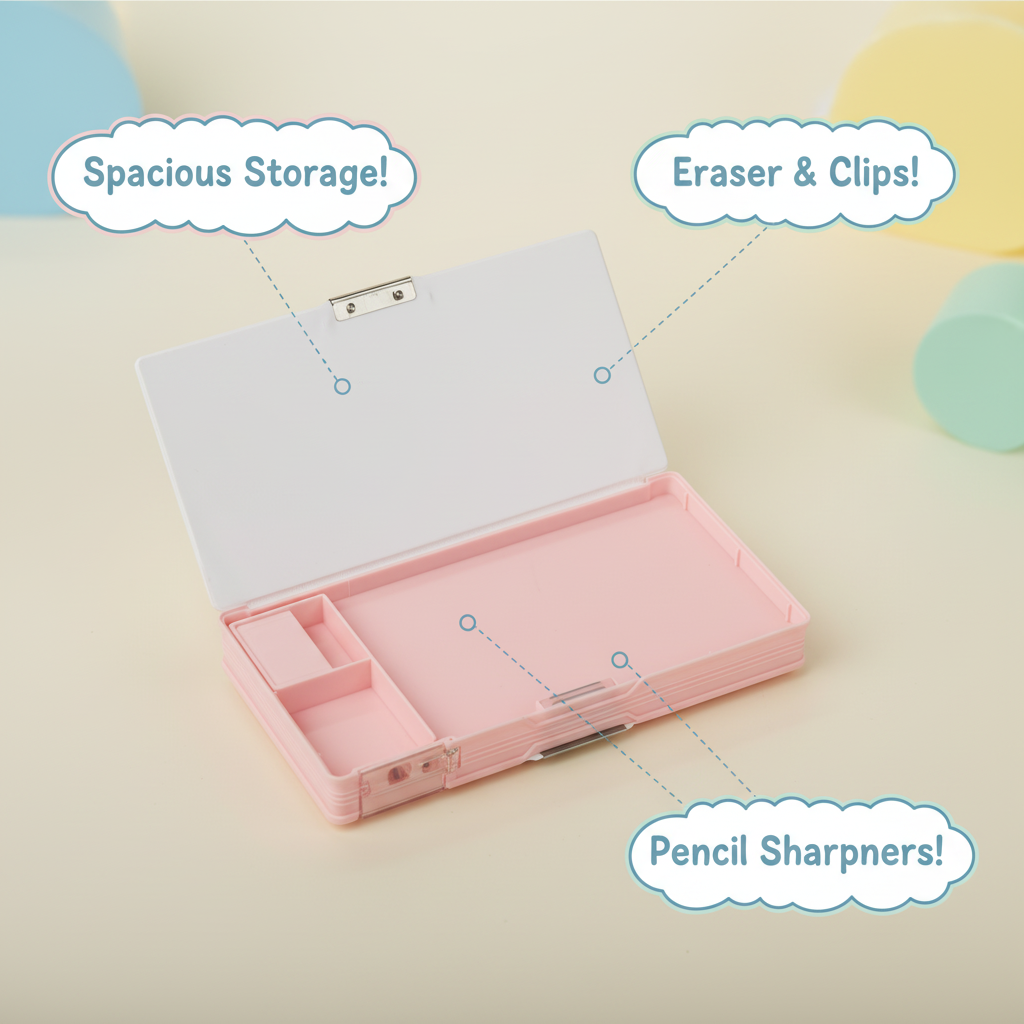 Spacious Storage!

Eraser & Clips!

Pencil Sharpners!