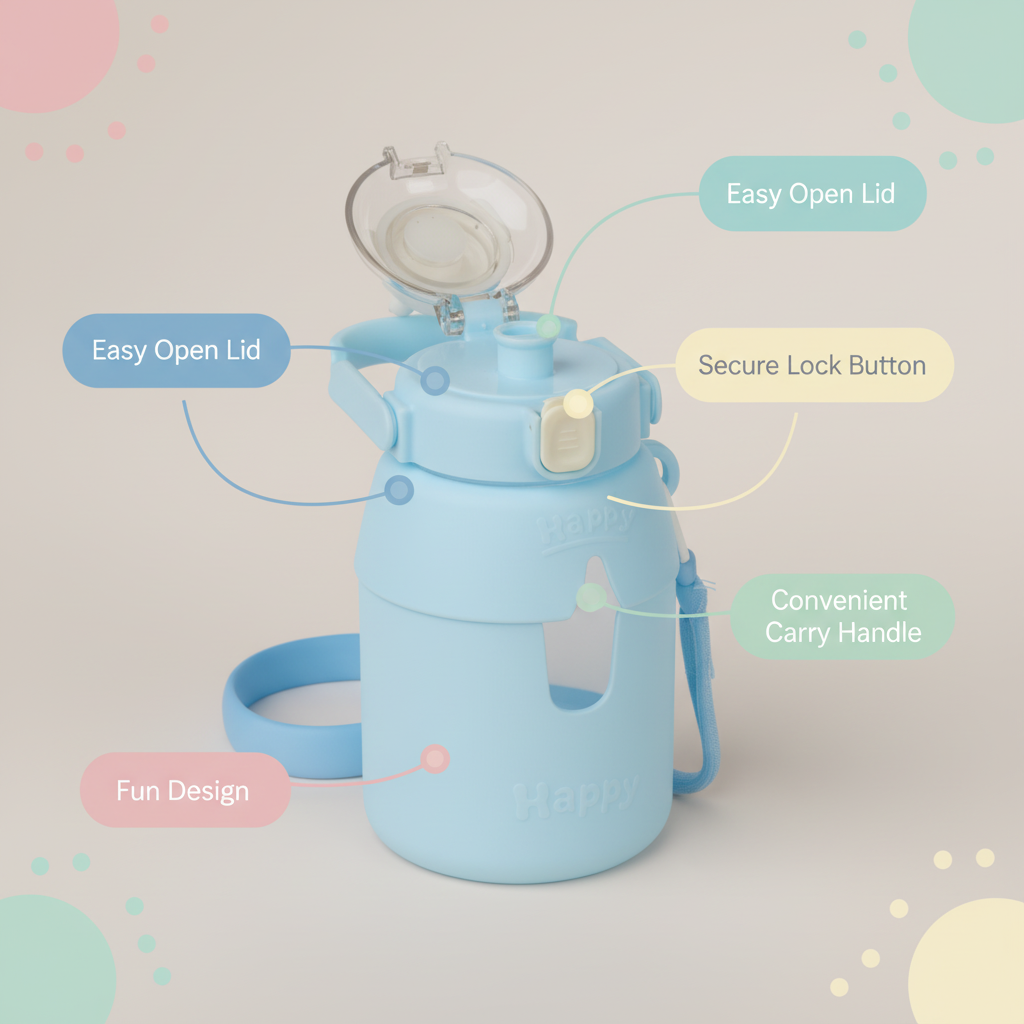 Easy Open Lid

Easy Open Lid

Secure Lock Button

Happy

Convenient Carry Handle

Fun Design

Happy