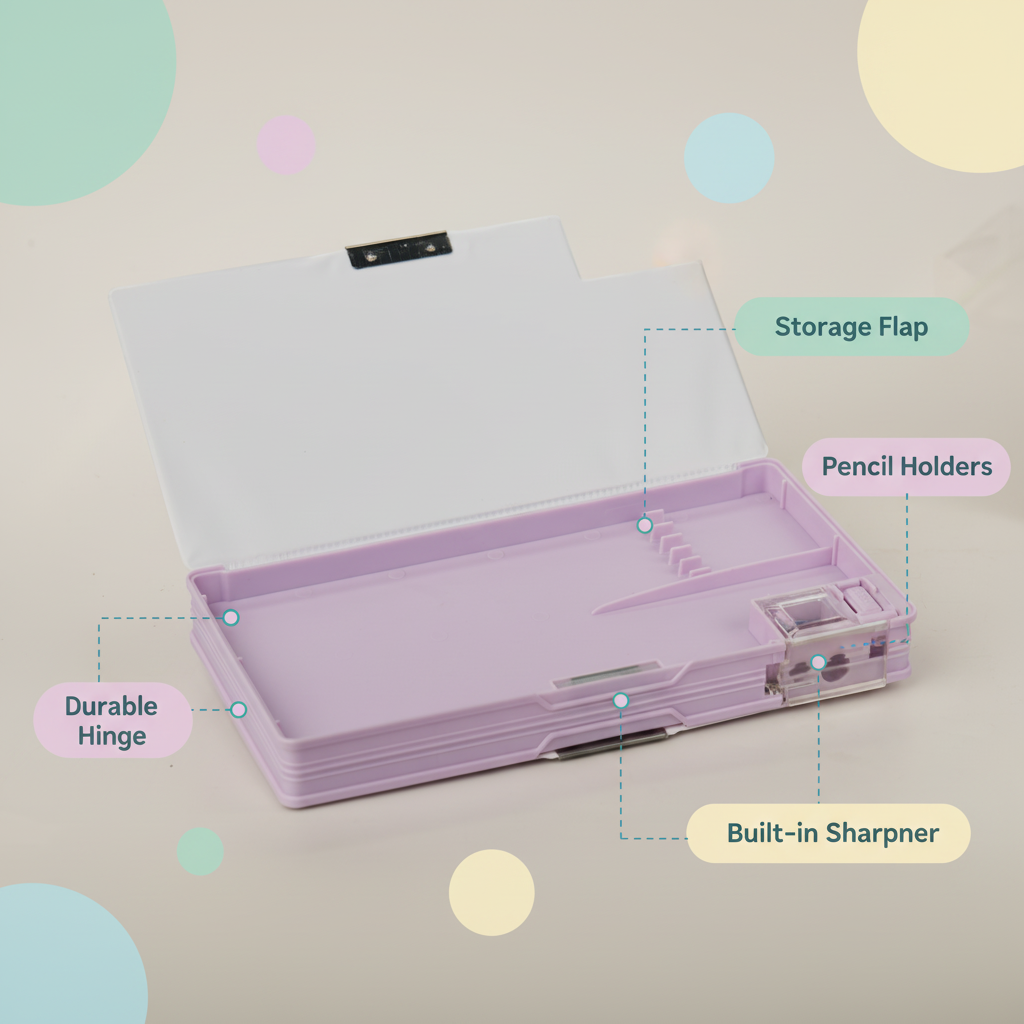 Storage Flap

Pencil Holders

Durable Hinge

Built-in Sharpner