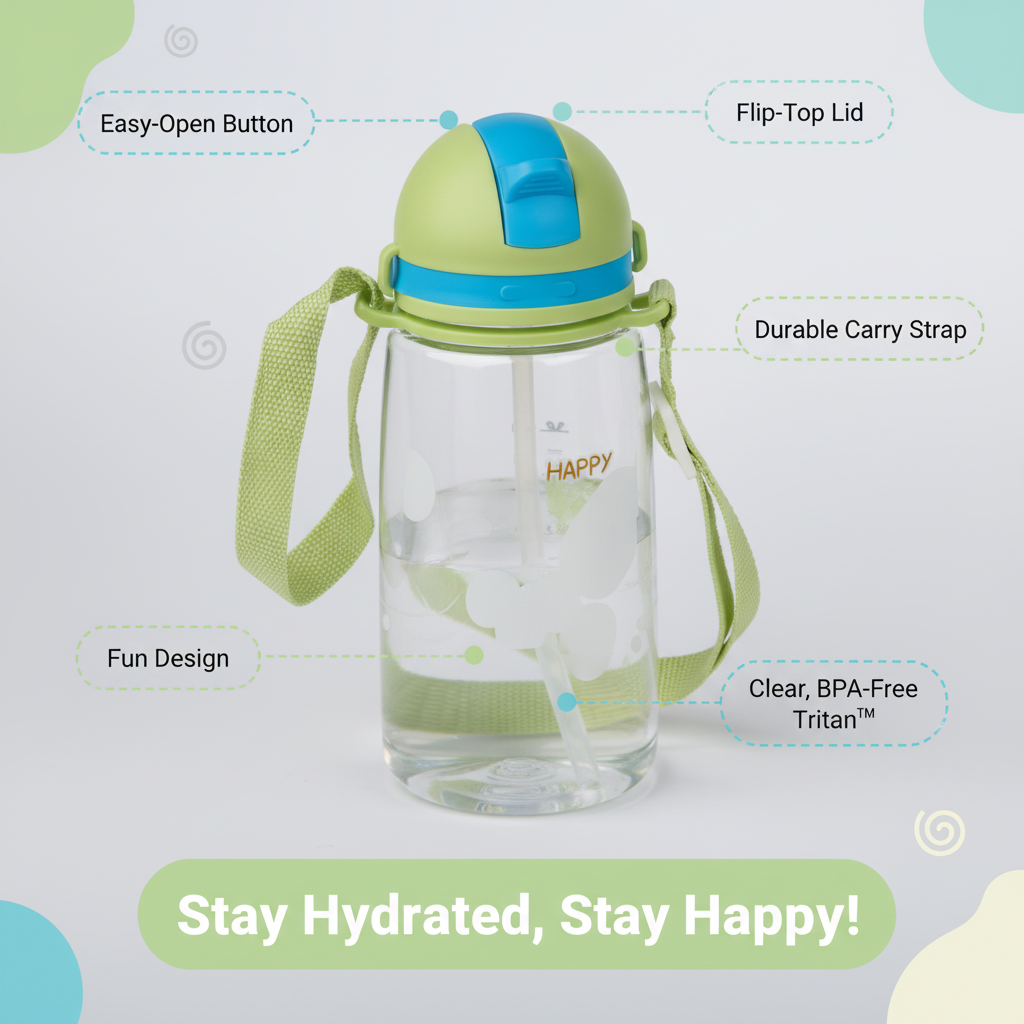 Easy-Open Button

Flip-Top Lid

Durable Carry Strap

HAPPY

Fun Design

Clear, BPA-Free Tritan™

Stay Hydrated, Stay Happy!