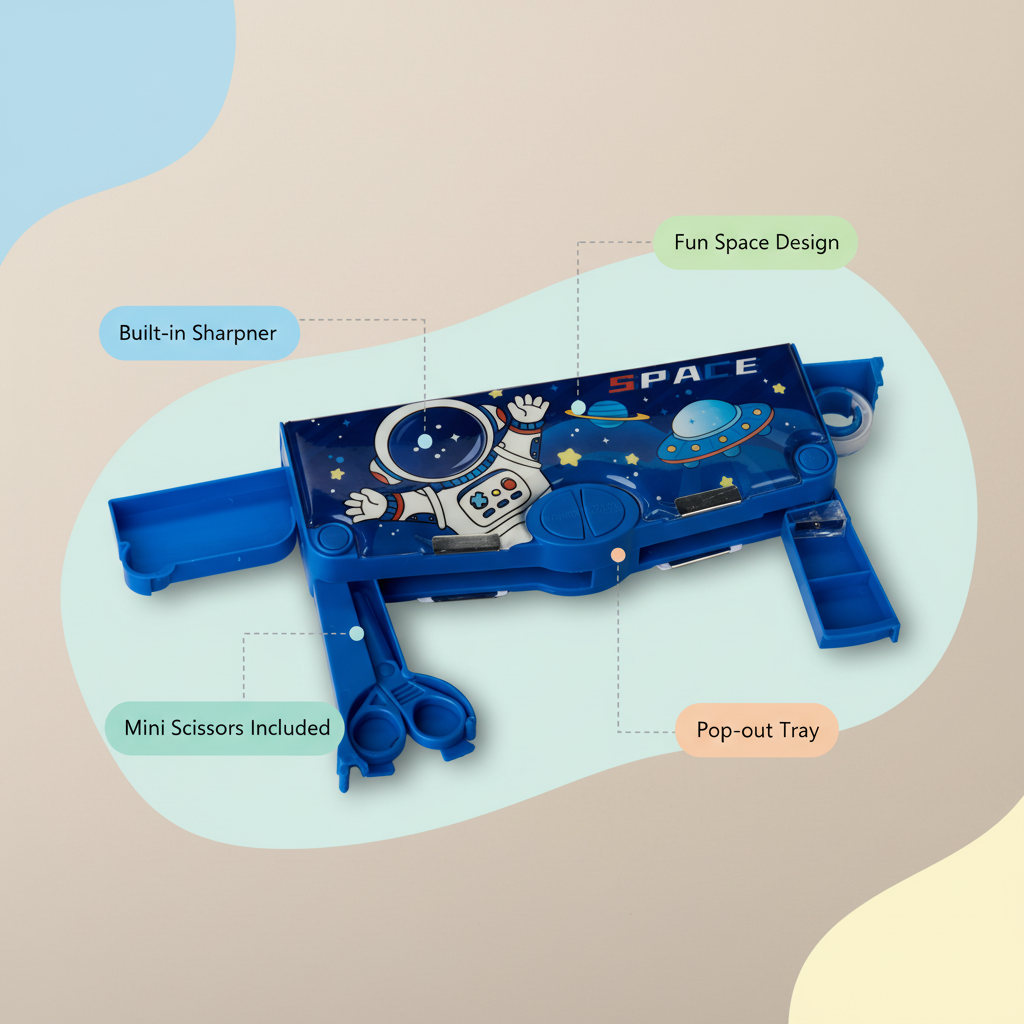 Fun Space Design

Built-in Sharpner

SPACE

Mini Scissors Included

Pop-out Tray