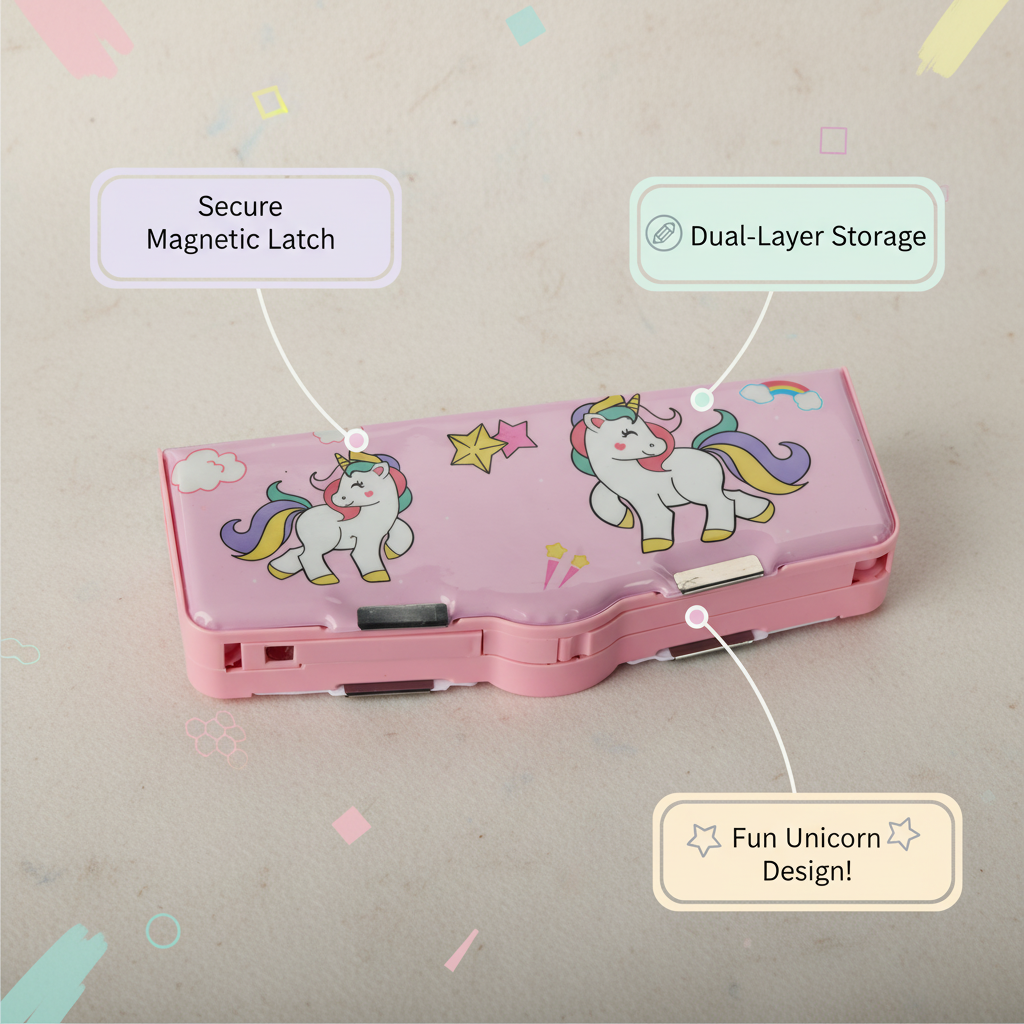 Secure Magnetic Latch

Dual-Layer Storage

Fun Unicorn Design!